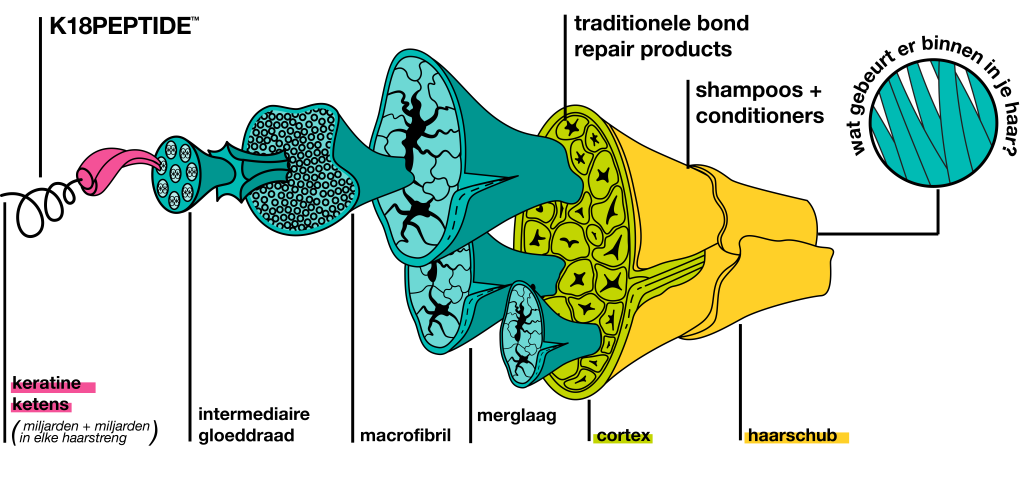 K18PEPTIDE™

traditionele bond repair products

shampoos + conditioners

wat gebeurt er binnen in je haar?

keratine ketens

(miljarden + miljarden in elke haarstreng)

intermediaire gloeddraad

macrofibril

merglaag

cortex

haarschub